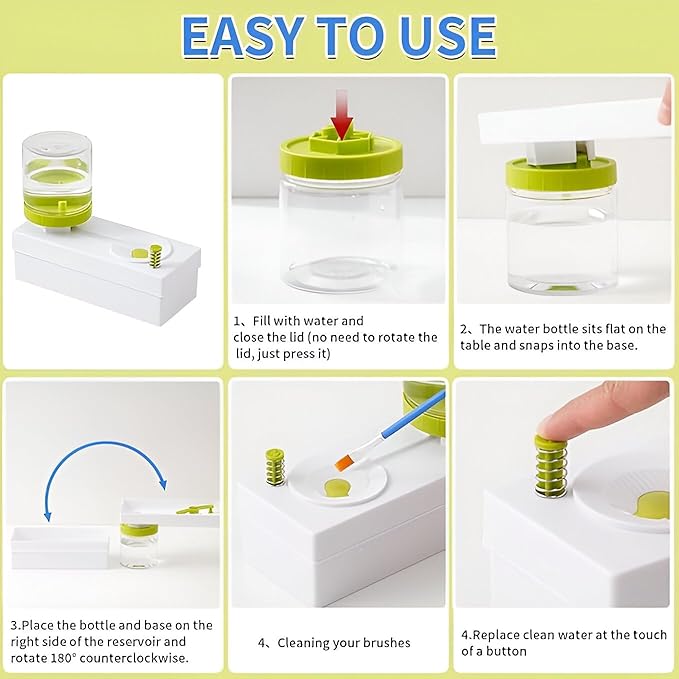 EASY TO USE

1、Fill with water and close the lid (no need to rotate the lid, just press it)

2、The water bottle sits flat on the table and snaps into the base.

3.Place the bottle and base on the right side of the reservoir and rotate 180° counterclockwise.

4、Cleaning your brushes

4.Replace clean water at the touch of a button