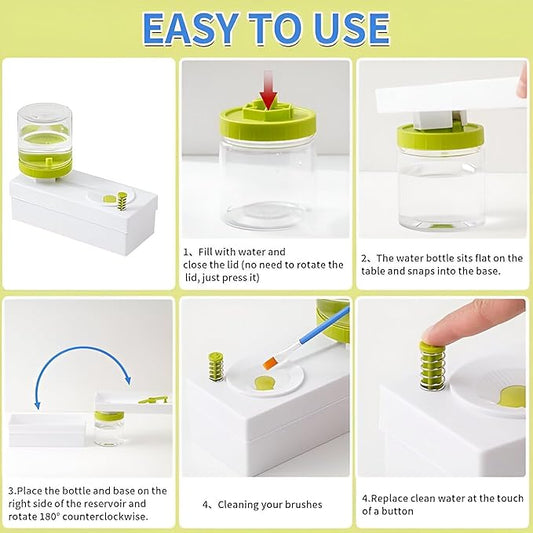 EASY TO USE

1、Fill with water and close the lid (no need to rotate the lid, just press it)

2、The water bottle sits flat on the table and snaps into the base.

3.Place the bottle and base on the right side of the reservoir and rotate 180° counterclockwise.

4、Cleaning your brushes

4.Replace clean water at the touch of a button